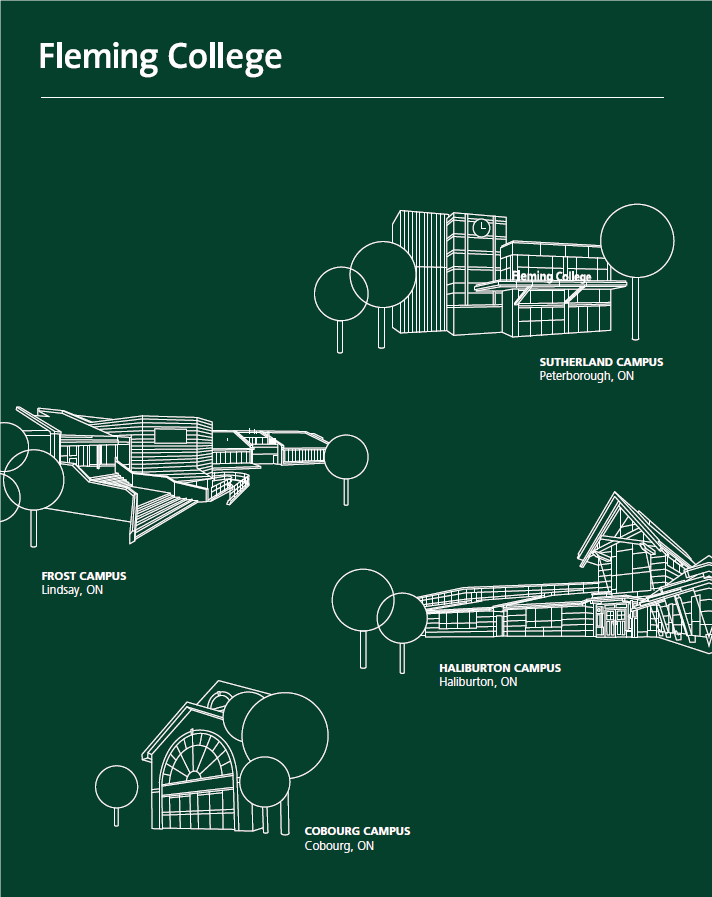 Fleming College

Fleming College

SUTHERLAND CAMPUS
Peterborough, ON

FROST CAMPUS
Lindsay, ON

HALIBURTON CAMPUS
Haliburton, ON

COBOURG CAMPUS
Cobourg, ON